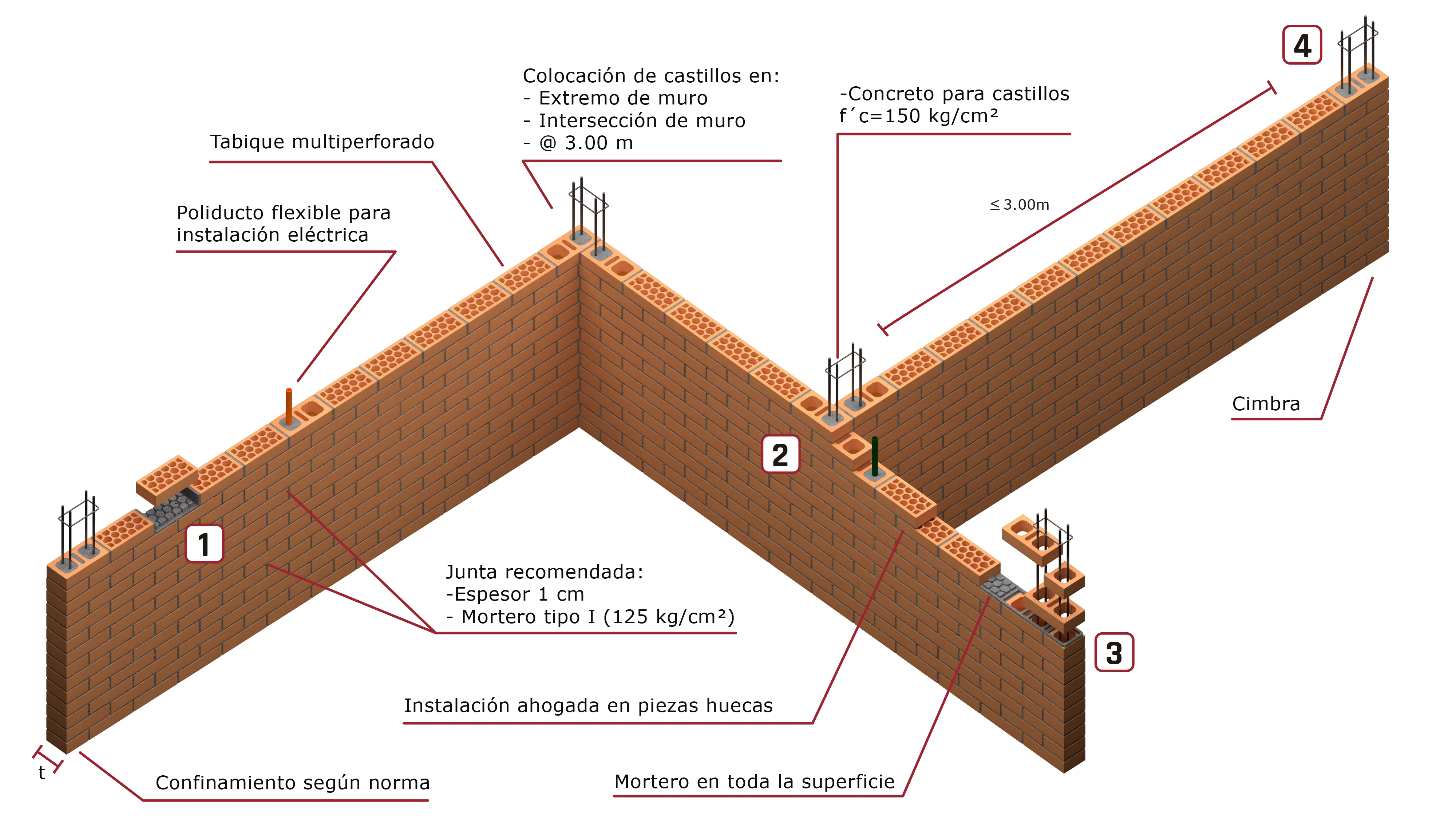 4

Colocación de castillos en:
- Extremo de muro
- Intersección de muro
- @ 3.00 m

-Concreto para castillos
f´c=150 kg/cm²

Tabique multiperforado

Poliducto flexible para instalación eléctrica

≤ 3.00m

Cimbra

2

1

Junta recomendada:
-Espesor 1 cm
- Mortero tipo I (125 kg/cm²)

3

Instalación ahogada en piezas huecas

t

Confinamiento según norma

Mortero en toda la superficie